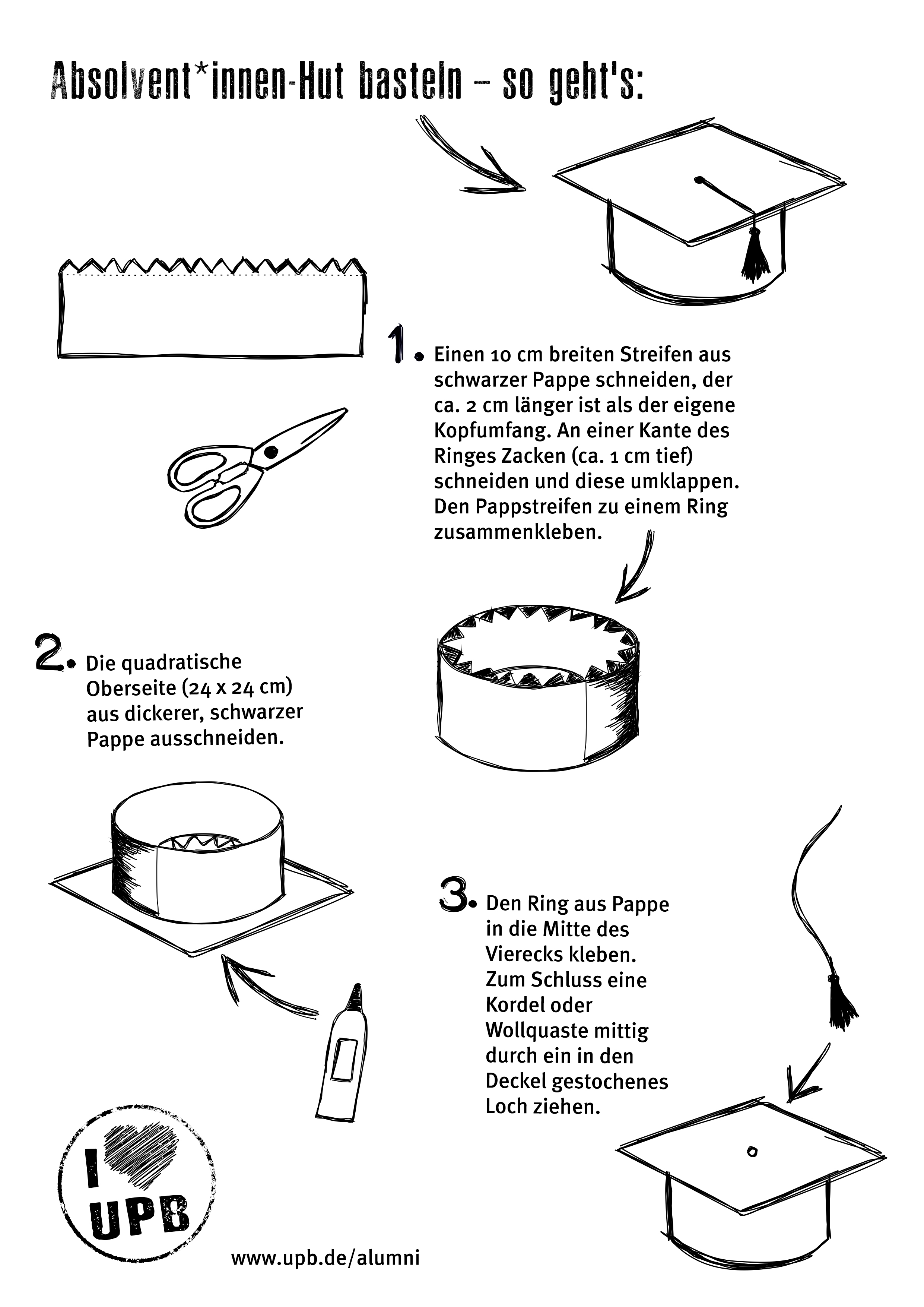 Absolvent*innen-Hut basteln – so geht's:

1. Einen 10 cm breiten Streifen aus schwarzer Pappe schneiden, der ca. 2 cm länger ist als der eigene Kopfumfang. An einer Kante des Ringes Zacken (ca. 1 cm tief) schneiden und diese umklappen. Den Pappstreifen zu einem Ring zusammenkleben.

2. Die quadratische Oberseite (24 x 24 cm) aus dickerer, schwarzer Pappe ausschneiden.

3. Den Ring aus Pappe in die Mitte des Vierecks kleben. Zum Schluss eine Kordel oder Wollquaste mittig durch ein in den Deckel gestochenes Loch ziehen.

I UPB

www.upb.de/alumni